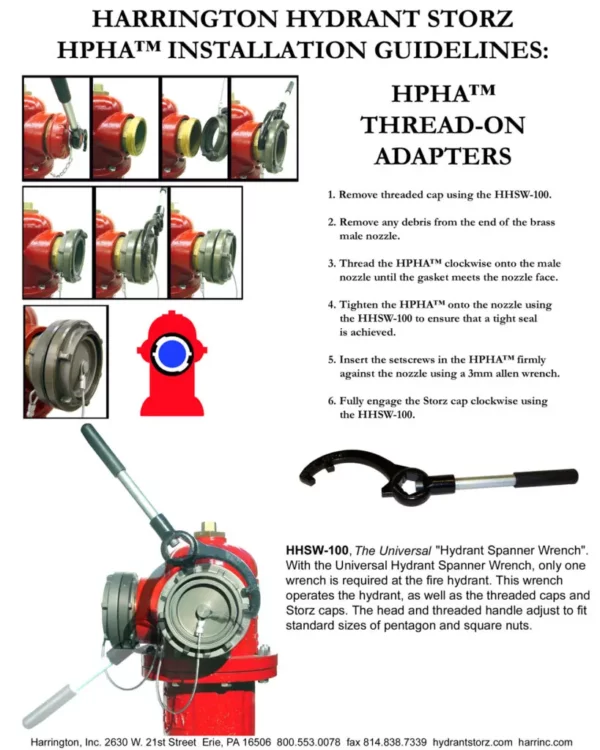 HARRINGTON HYDRANT STORZ
HPHA™ INSTALLATION GUIDELINES:

HPHA™
THREAD-ON
ADAPTERS

1. Remove threaded cap using the HHSW-100.

2. Remove any debris from the end of the brass male nozzle.

3. Thread the HPHA™ clockwise onto the male nozzle until the gasket meets the nozzle face.

4. Tighten the HPHA™ onto the nozzle using the HHSW-100 to ensure that a tight seal is achieved.

5. Insert the setscrews in the HPHA™ firmly against the nozzle using a 3mm allen wrench.

6. Fully engage the Storz cap clockwise using the HHSW-100.

HHSW-100, The Universal "Hydrant Spanner Wrench". With the Universal Hydrant Spanner Wrench, only one wrench is required at the fire hydrant. This wrench operates the hydrant, as well as the threaded caps and Storz caps. The head and threaded handle adjust to fit standard sizes of pentagon and square nuts.

Harrington, Inc. 2630 W. 21st Street Erie, PA 16506 800.553.0078 fax 814.838.7339 hydrantstorz.com harrinc.com