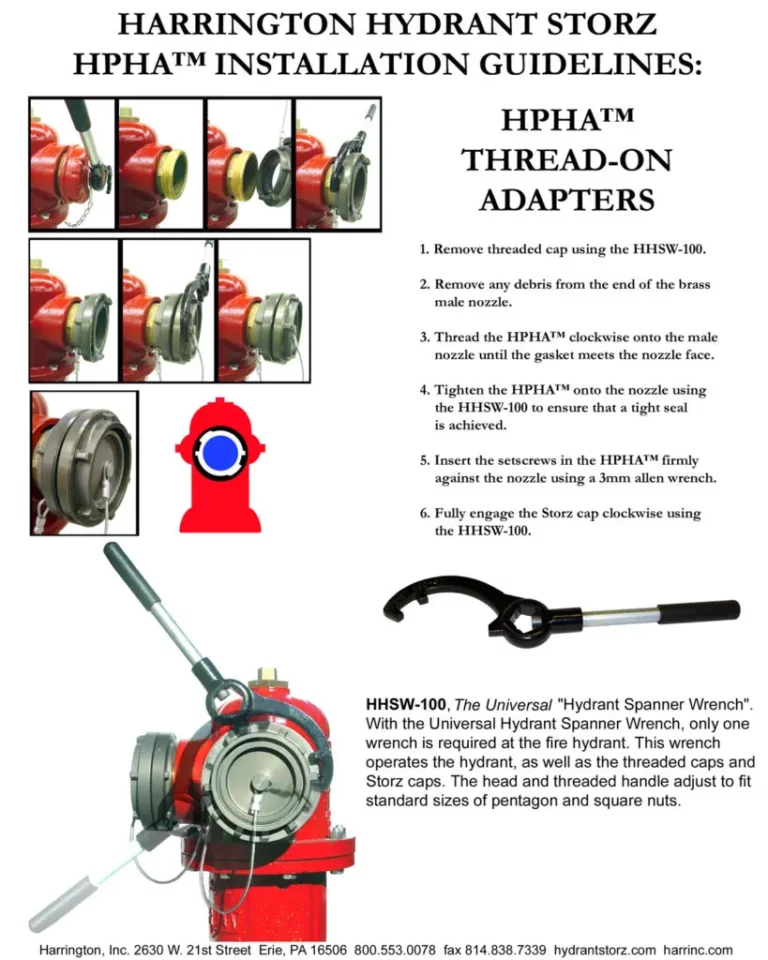 HARRINGTON HYDRANT STORZ
HPHA™ INSTALLATION GUIDELINES:

HPHA™
THREAD-ON
ADAPTERS

1. Remove threaded cap using the HHSW-100.

2. Remove any debris from the end of the brass male nozzle.

3. Thread the HPHA™ clockwise onto the male nozzle until the gasket meets the nozzle face.

4. Tighten the HPHA™ onto the nozzle using the HHSW-100 to ensure that a tight seal is achieved.

5. Insert the setscrews in the HPHA™ firmly against the nozzle using a 3mm allen wrench.

6. Fully engage the Storz cap clockwise using the HHSW-100.

HHSW-100, The Universal "Hydrant Spanner Wrench". With the Universal Hydrant Spanner Wrench, only one wrench is required at the fire hydrant. This wrench operates the hydrant, as well as the threaded caps and Storz caps. The head and threaded handle adjust to fit standard sizes of pentagon and square nuts.

Harrington, Inc. 2630 W. 21st Street Erie, PA 16506 800.553.0078 fax 814.838.7339 hydrantstorz.com harrinc.com